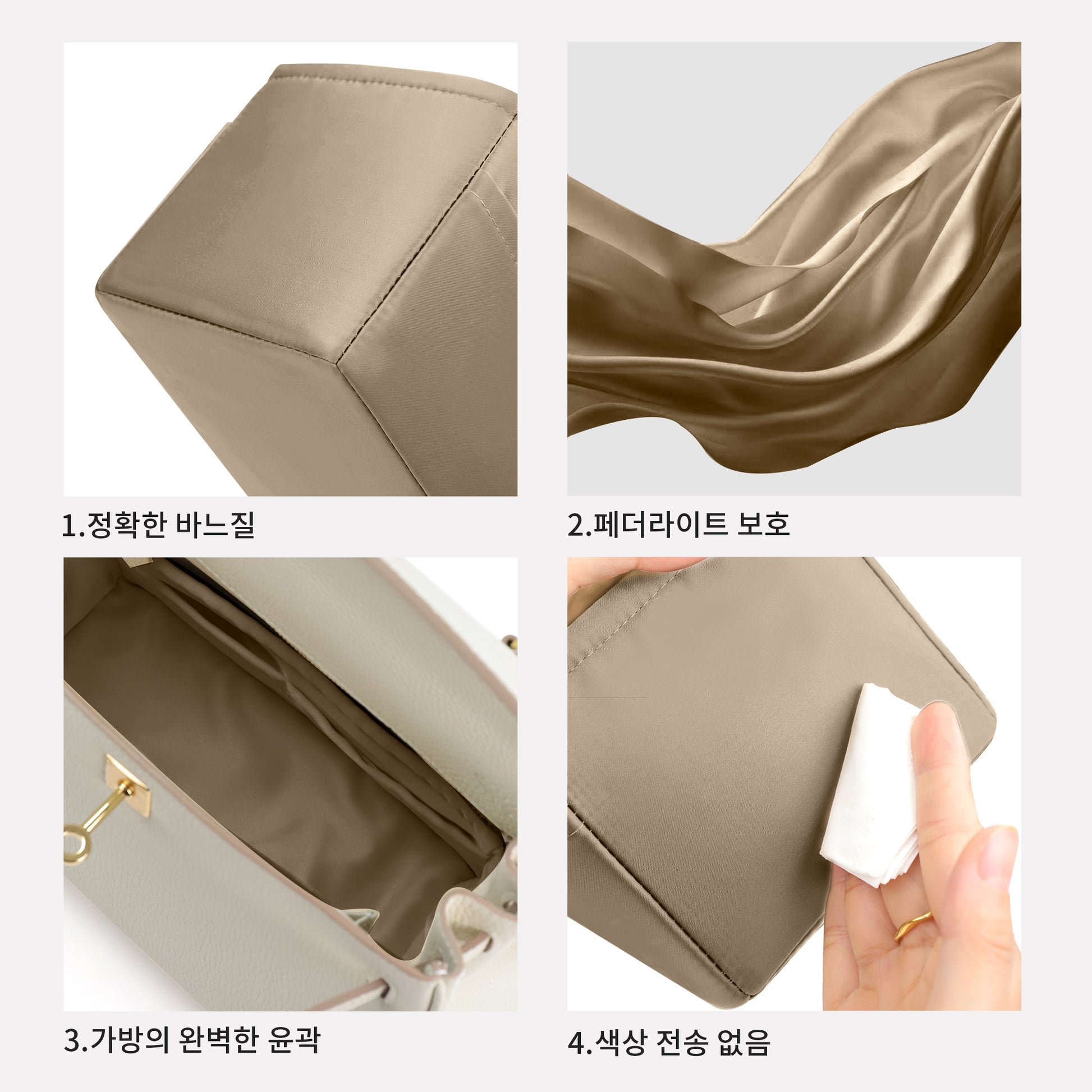 1.정확한 바느질

2.페더라이트 보호

3.가방의 완벽한 윤곽

4.색상 전송 없음