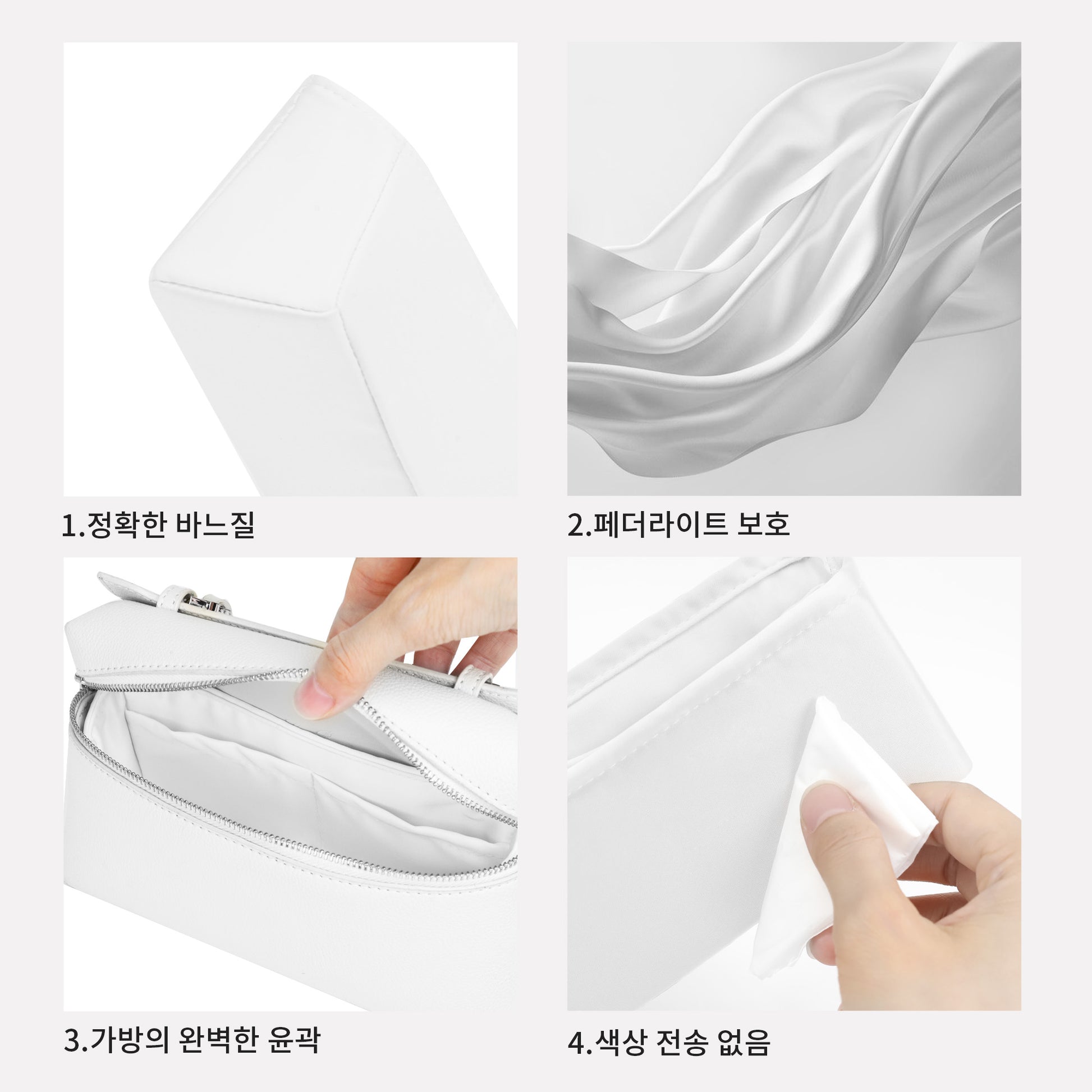 1.정확한 바느질

2.페더라이트 보호

3.가방의 완벽한 윤곽

4.색상 전송 없음