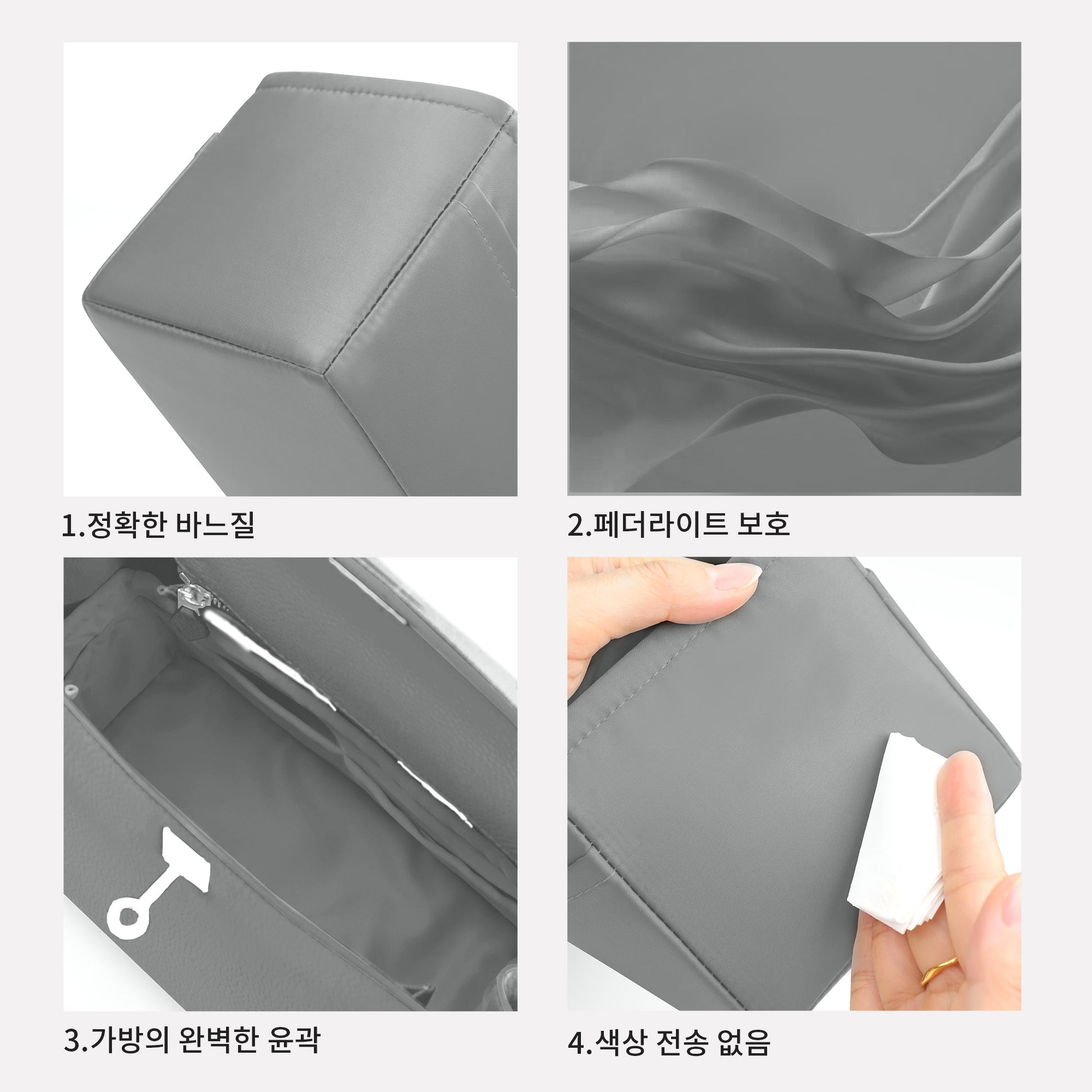 1.정확한 바느질

2.페더라이트 보호

3.가방의 완벽한 윤곽

4.색상 전송 없음