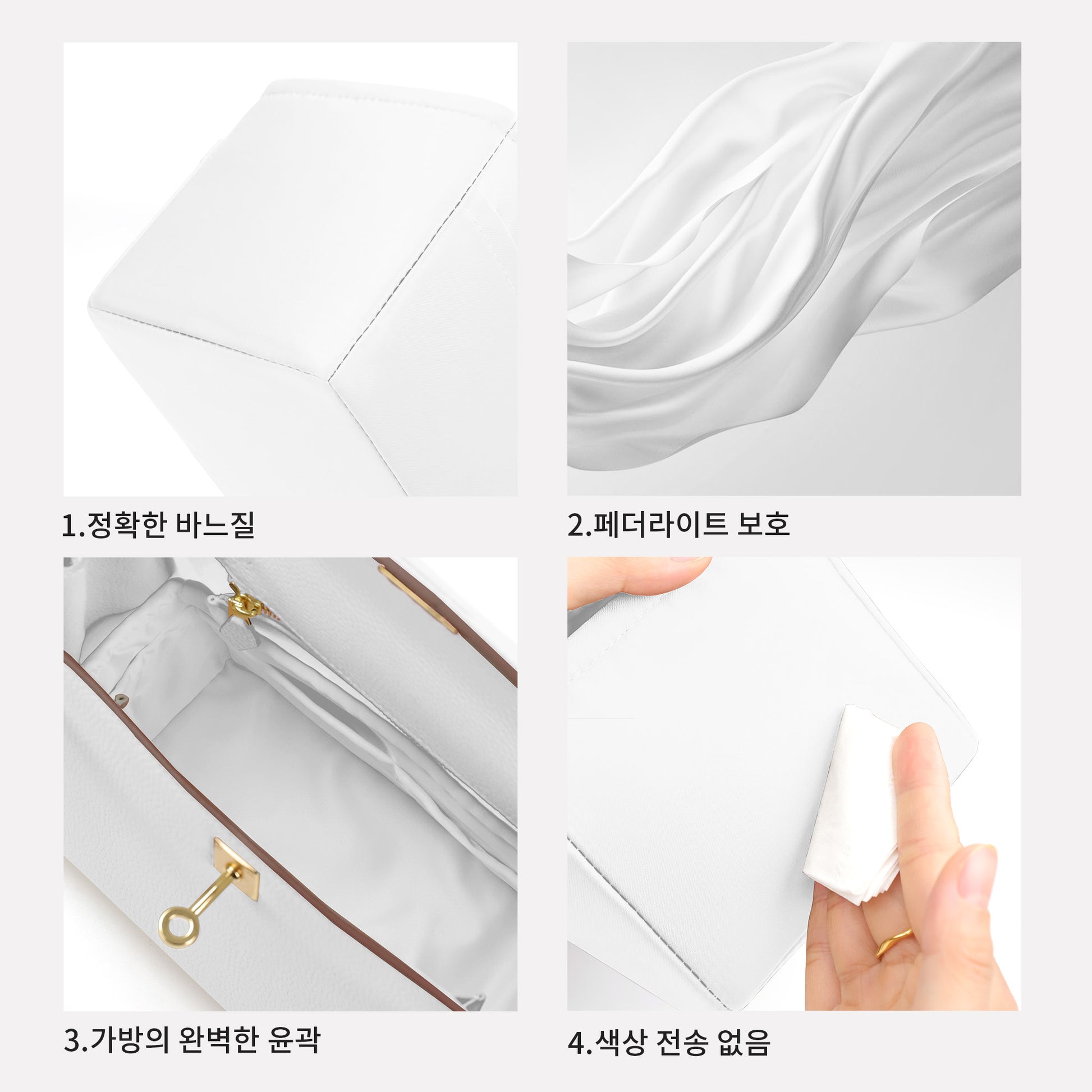 1.정확한 바느질

2.페더라이트 보호

3.가방의 완벽한 윤곽

4.색상 전송 없음