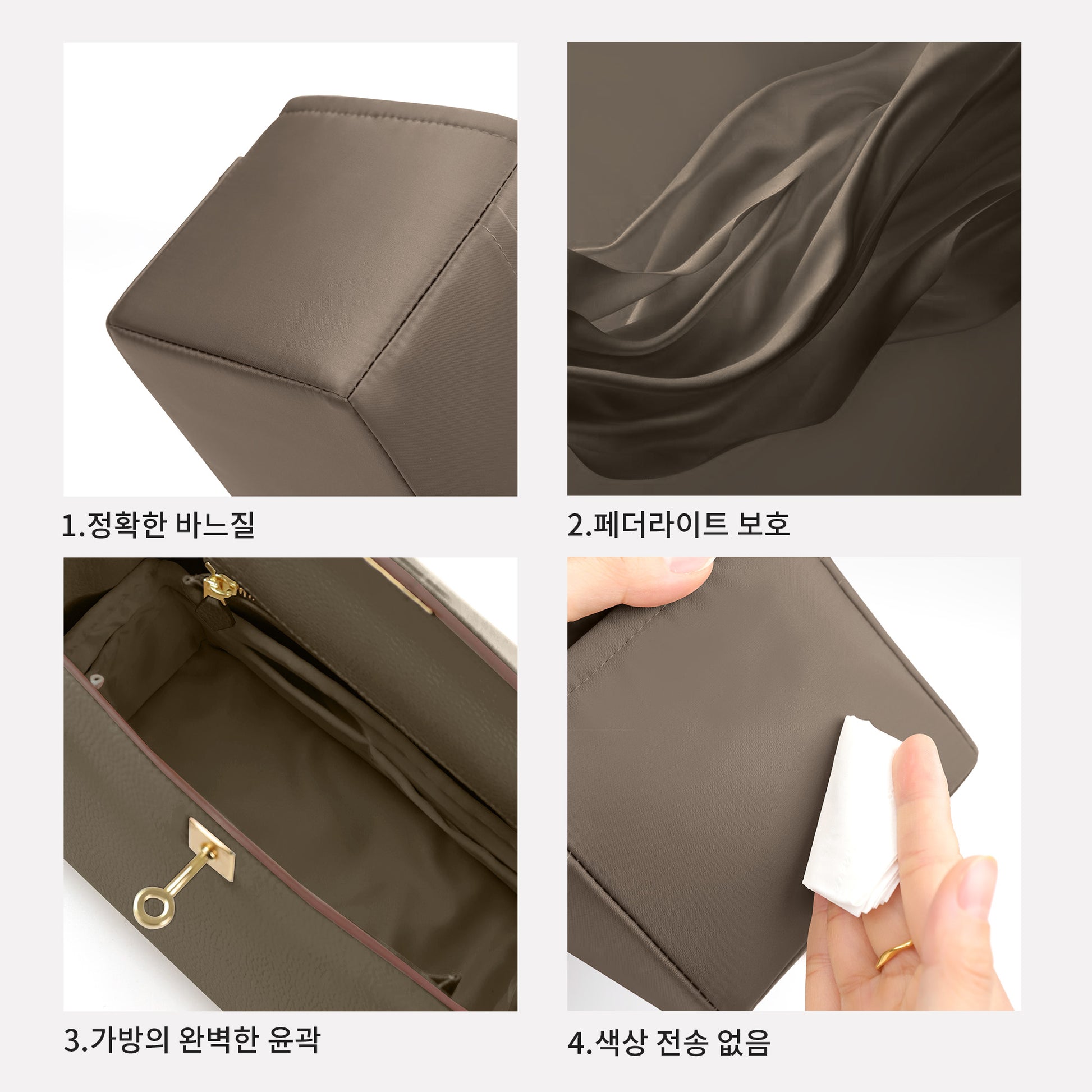 1.정확한 바느질

2.페더라이트 보호

3.가방의 완벽한 윤곽

4.색상 전송 없음