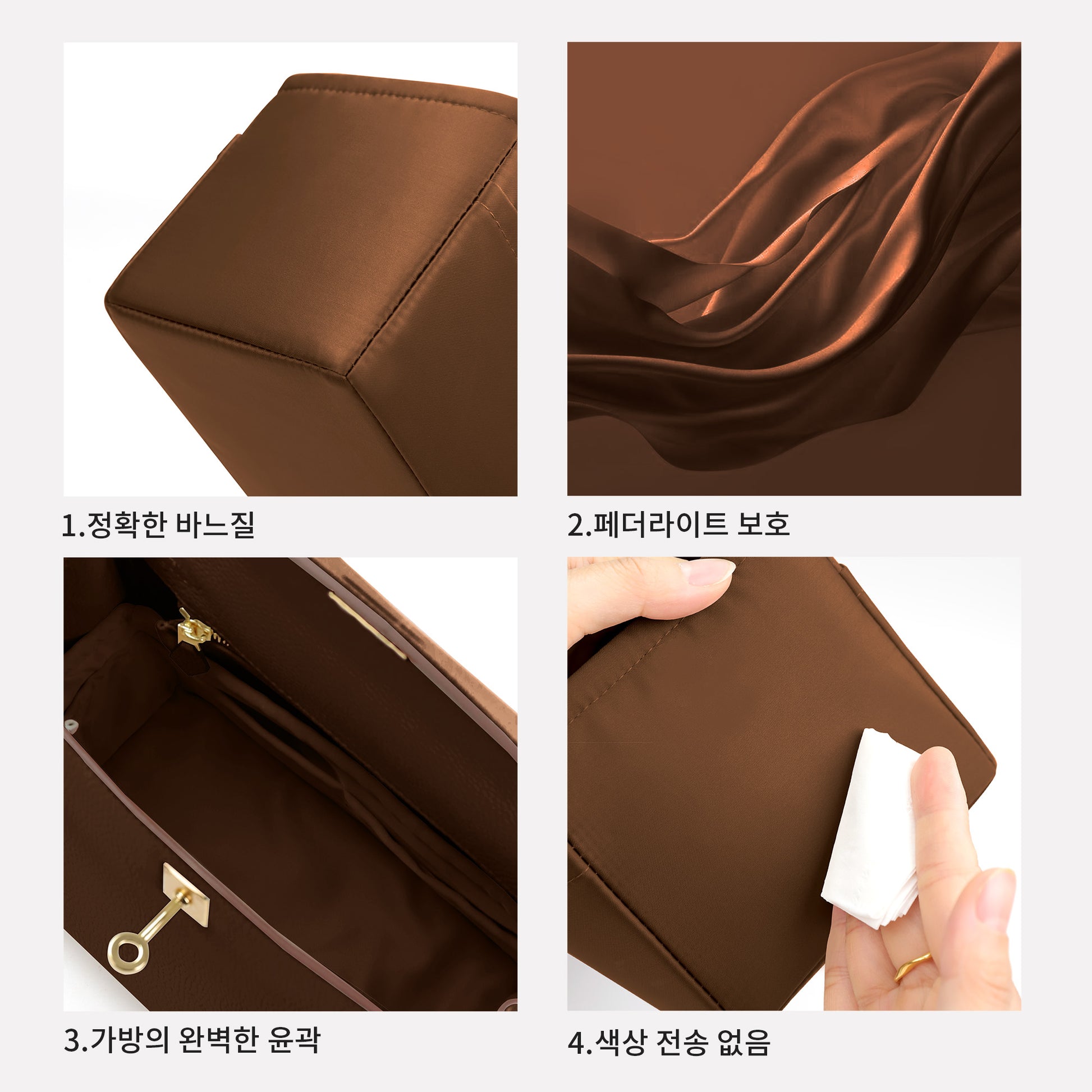 1.정확한 바느질

2.페더라이트 보호

3.가방의 완벽한 윤곽

4.색상 전송 없음