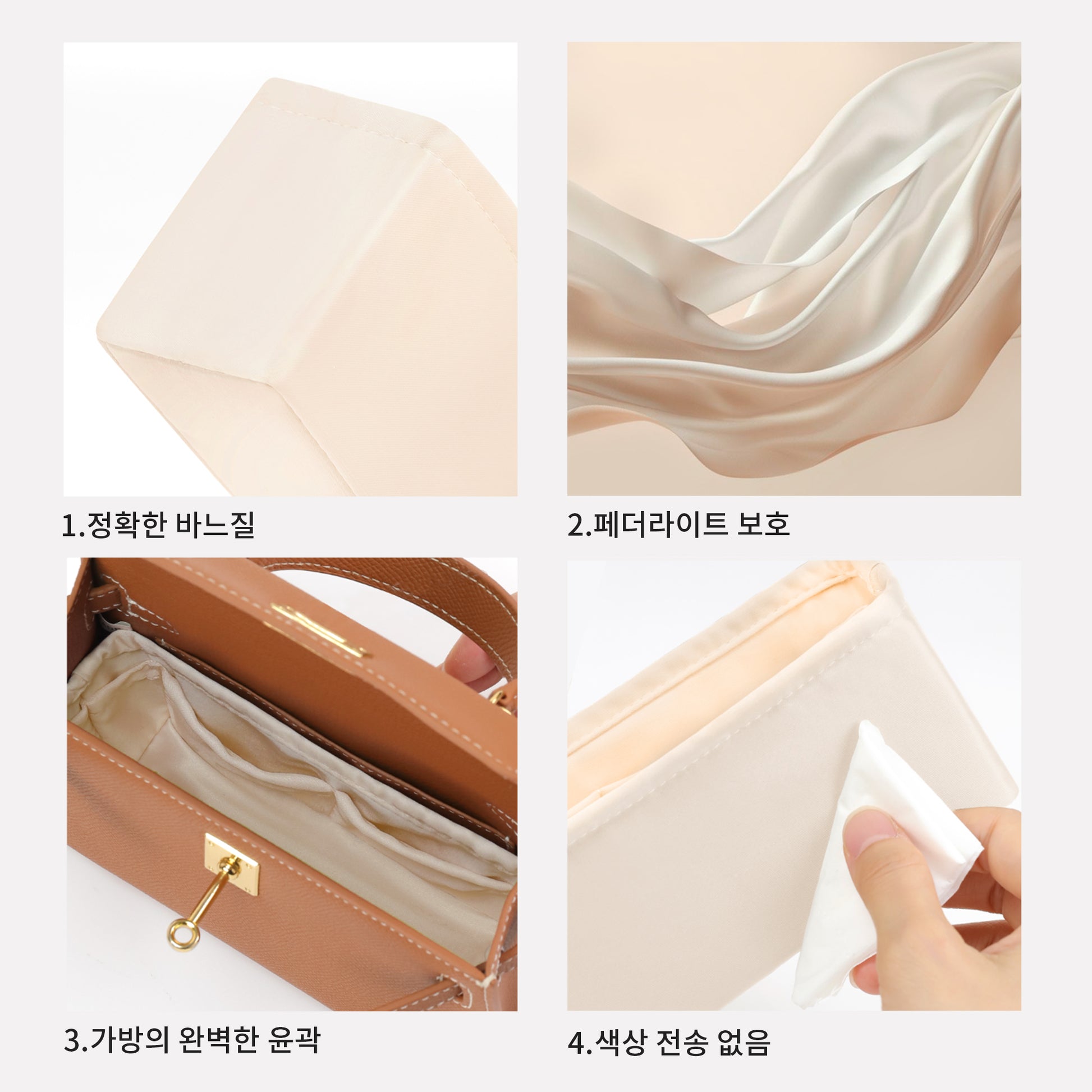 1.정확한 바느질

2.페더라이트 보호

3.가방의 완벽한 윤곽

4.색상 전송 없음