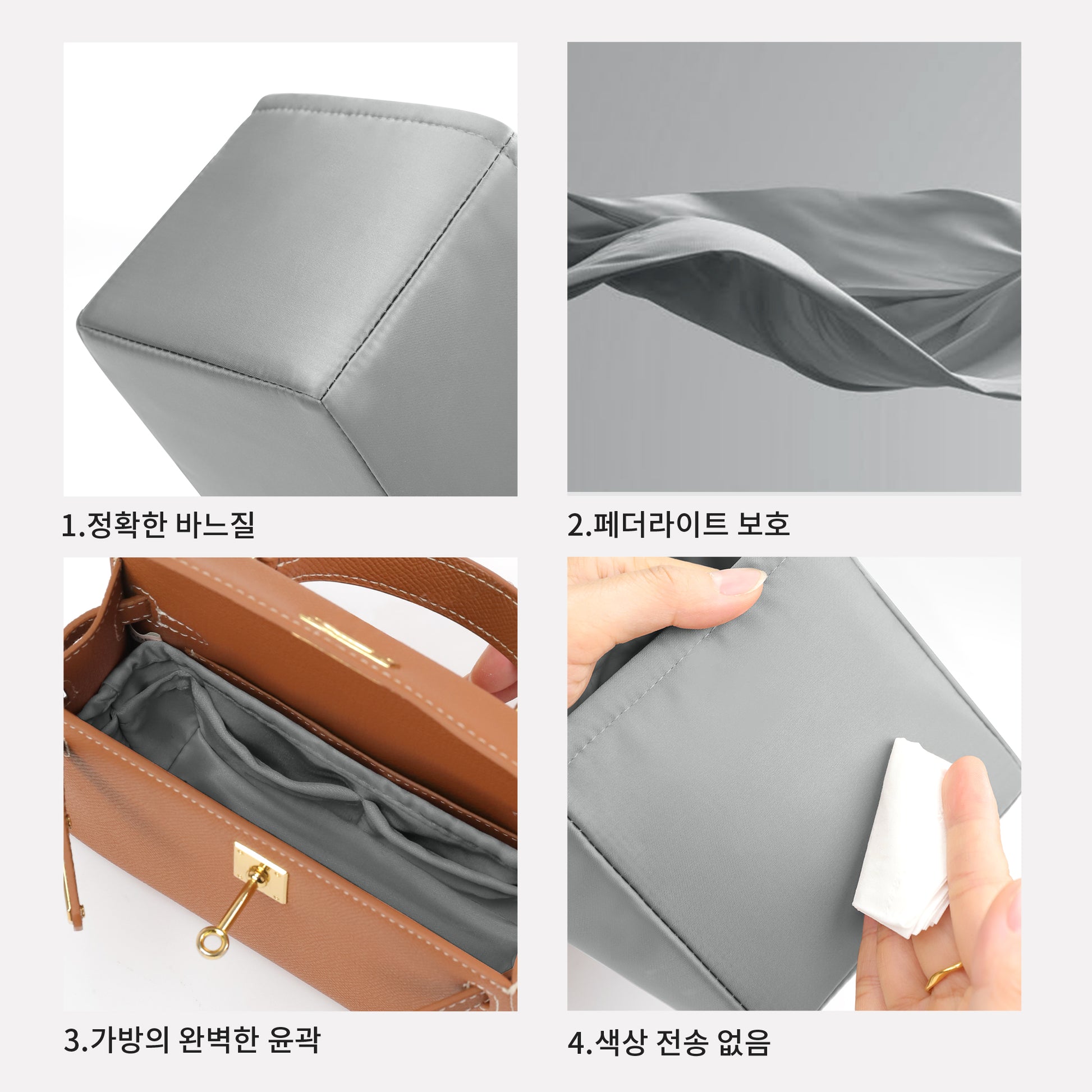 1.정확한 바느질

2.페더라이트 보호

3.가방의 완벽한 윤곽

4.색상 전송 없음