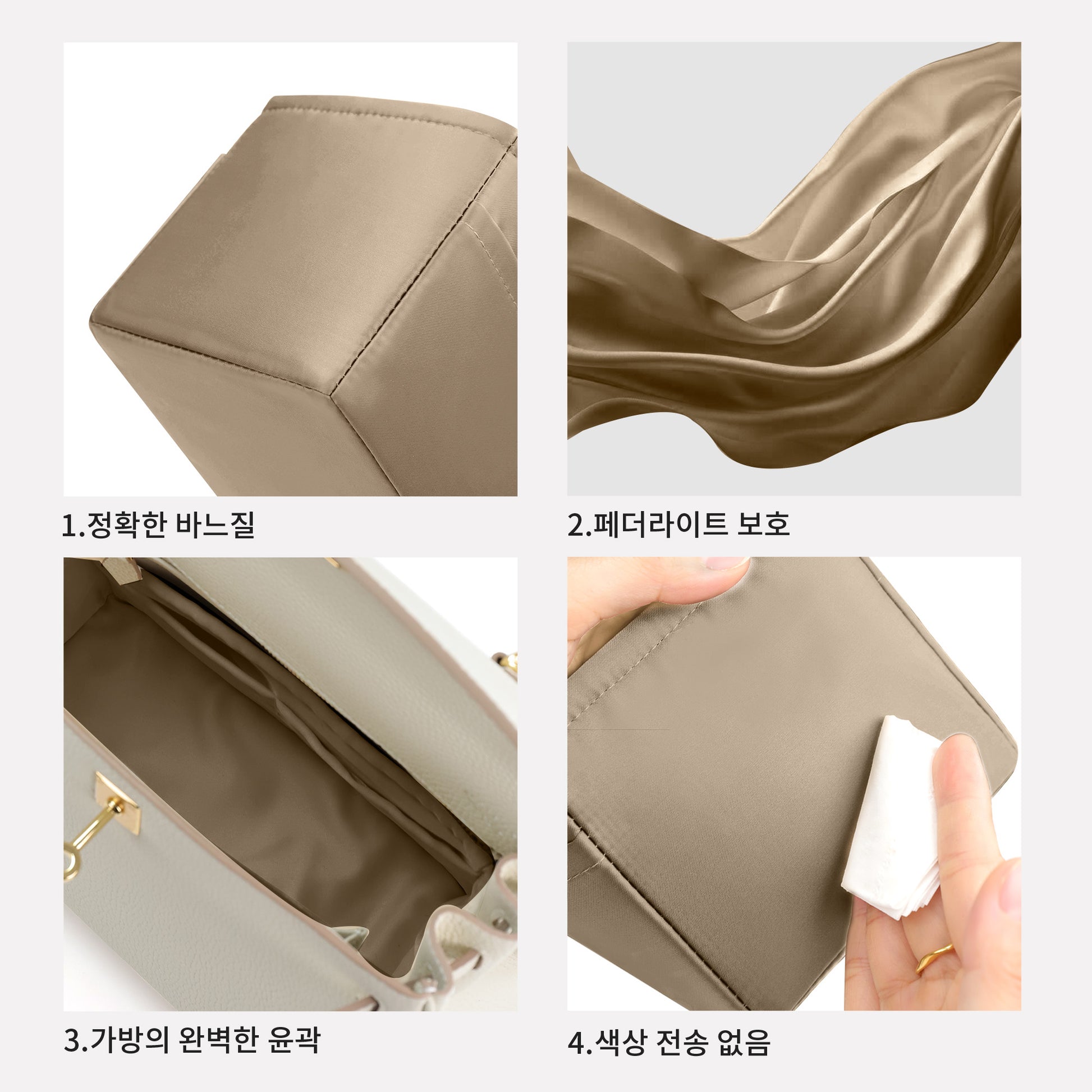 1.정확한 바느질

2.페더라이트 보호

3.가방의 완벽한 윤곽

4.색상 전송 없음