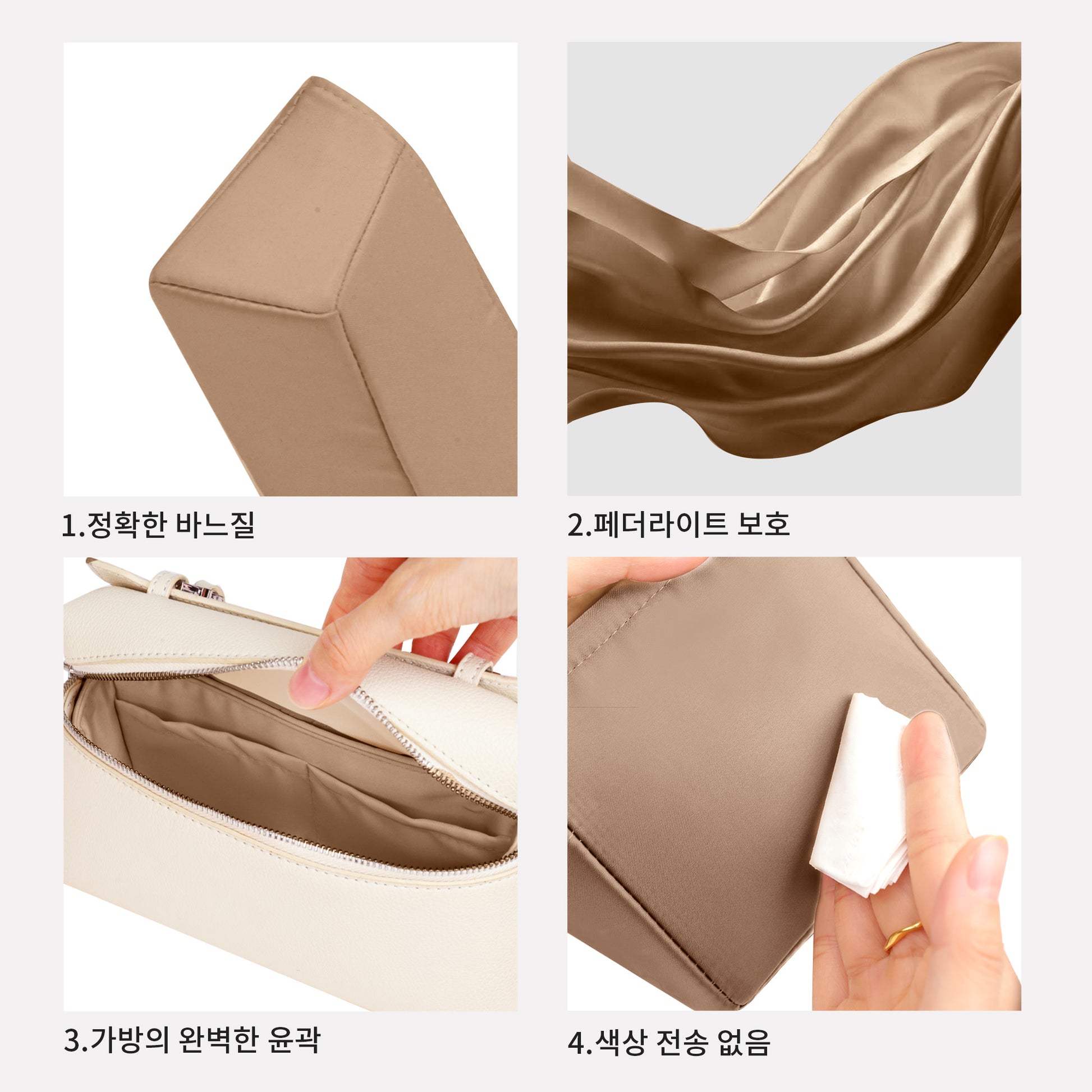 1.정확한 바느질

2.페더라이트 보호

3.가방의 완벽한 윤곽

4.색상 전송 없음