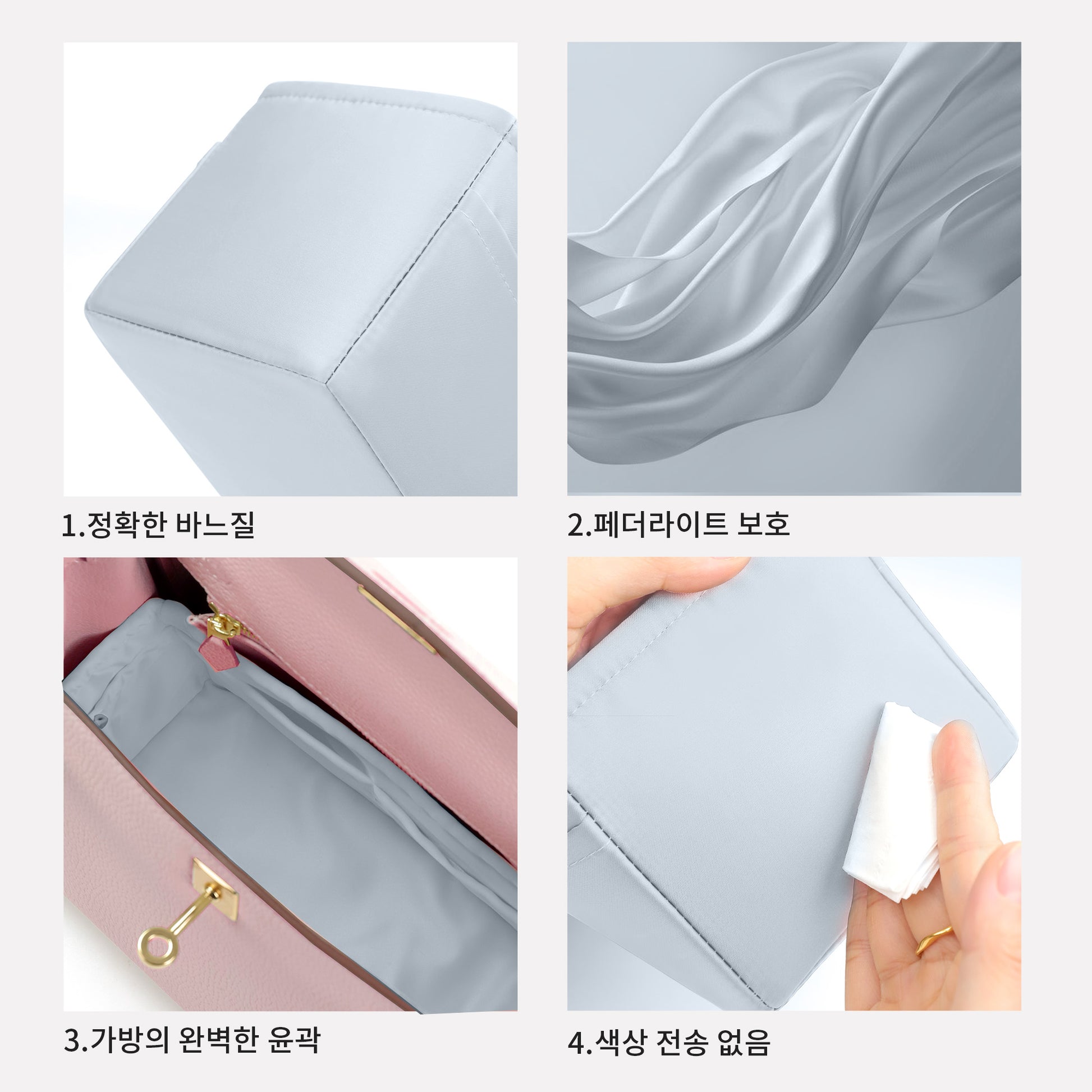 1.정확한 바느질

2.페더라이트 보호

3.가방의 완벽한 윤곽

4.색상 전송 없음