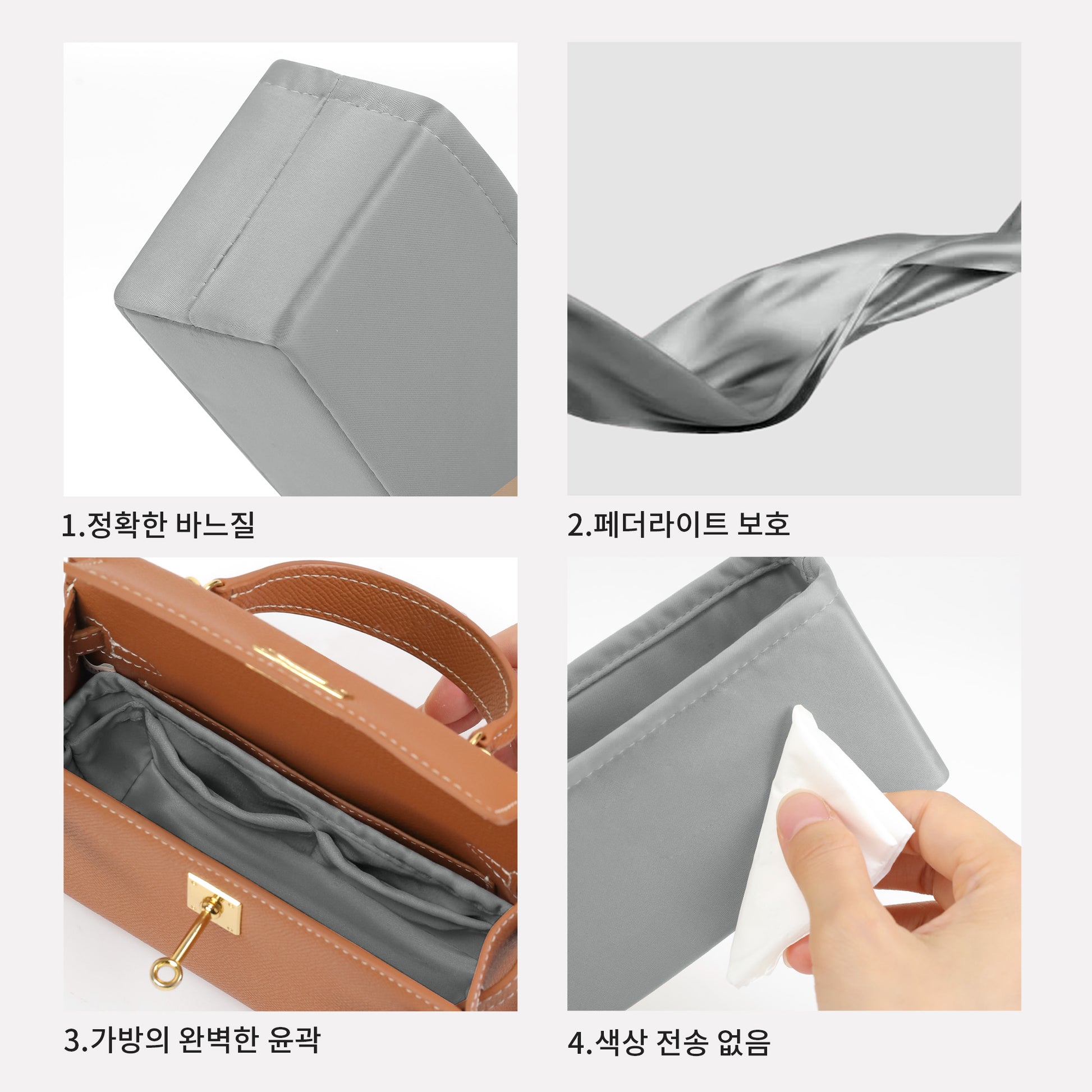 1.정확한 바느질

2.페더라이트 보호

3.가방의 완벽한 윤곽

4.색상 전송 없음