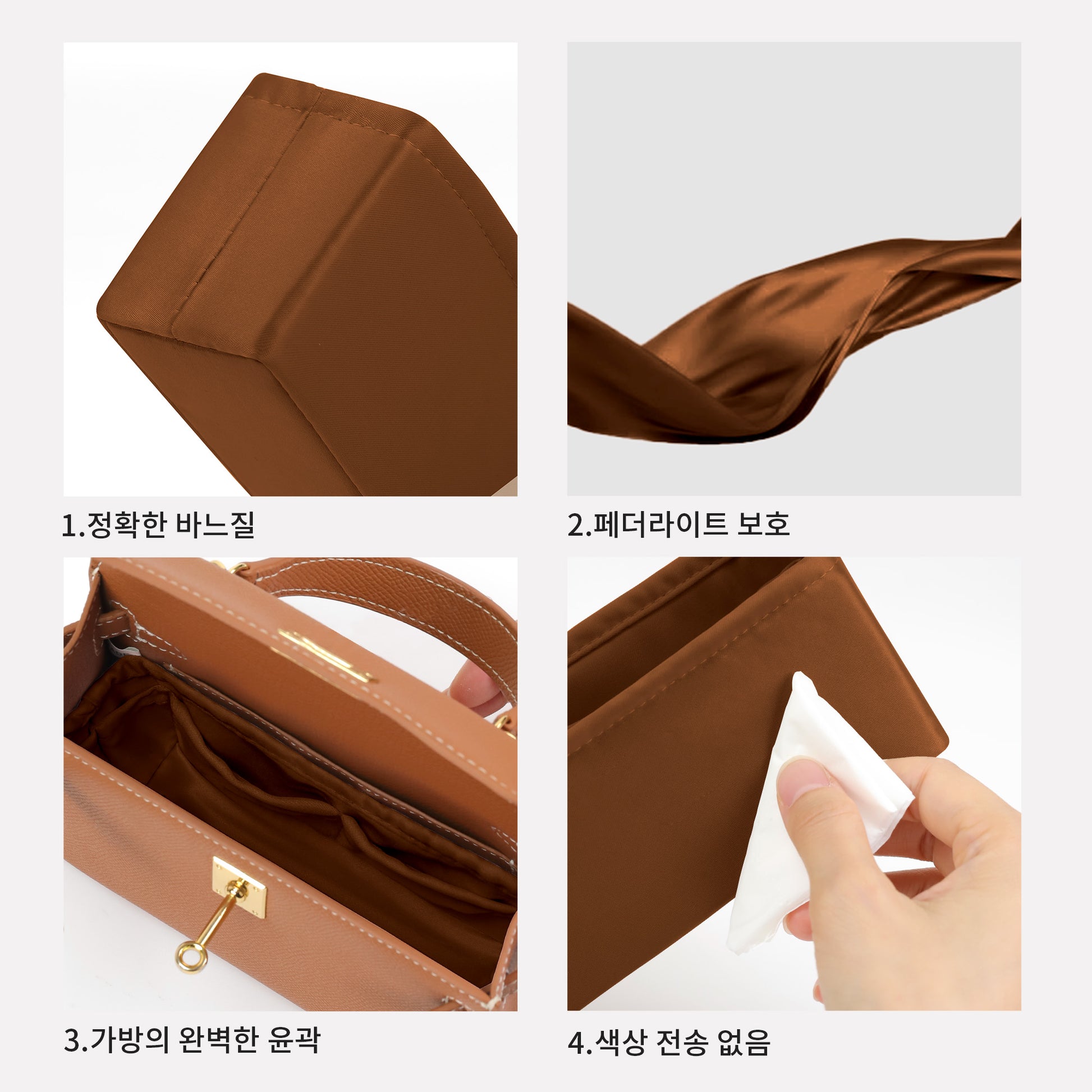 1.정확한 바느질

2.페더라이트 보호

3.가방의 완벽한 윤곽

4.색상 전송 없음